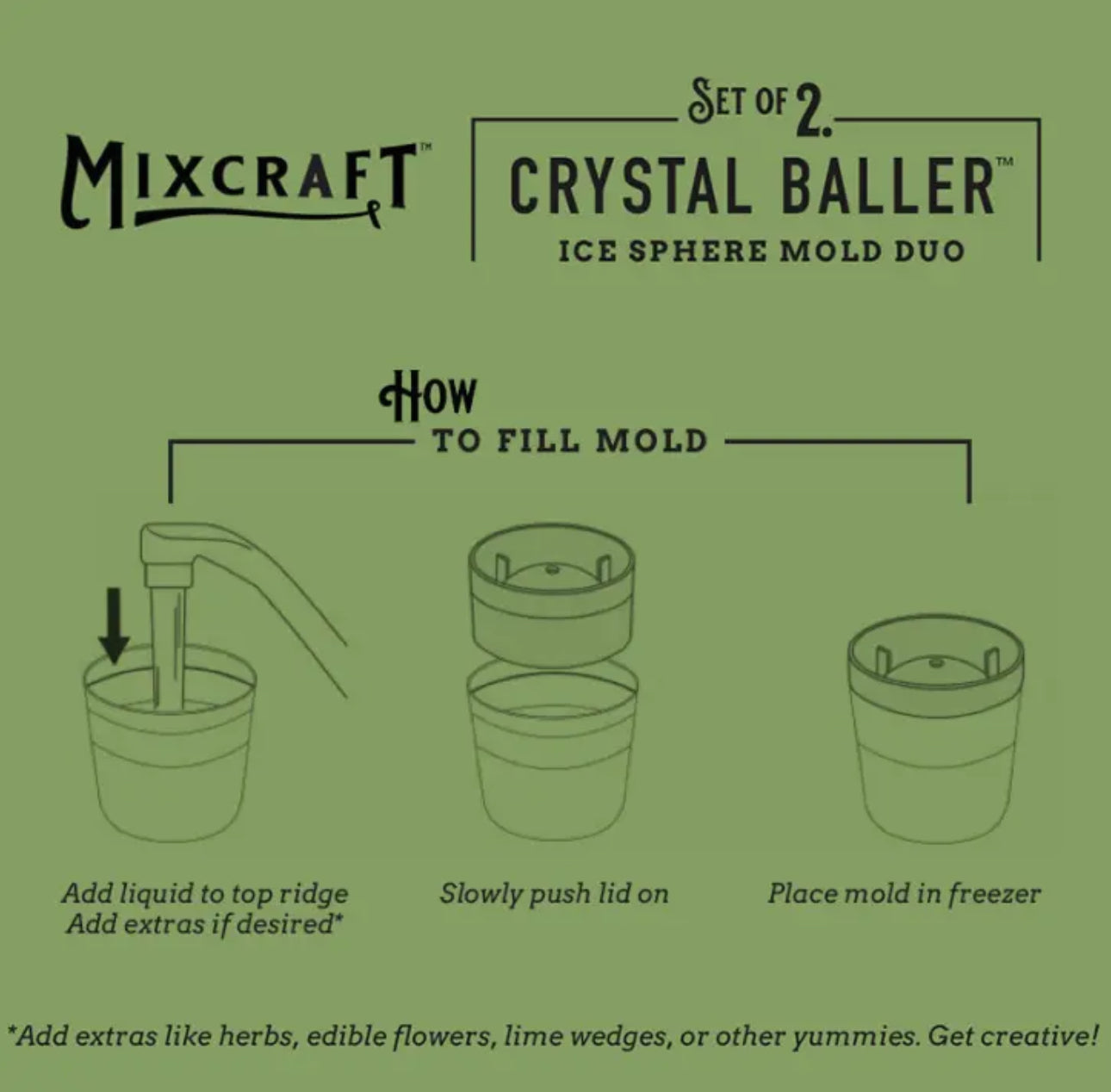 MIXCRAFT™

SET OF 2.
CRYSTAL BALLER™
ICE SPHERE MOLD DUO

HOW
TO FILL MOLD

Add liquid to top ridge
Add extras if desired*

Slowly push lid on

Place mold in freezer

*Add extras like herbs, edible flowers, lime wedges, or other yummies. Get creative!