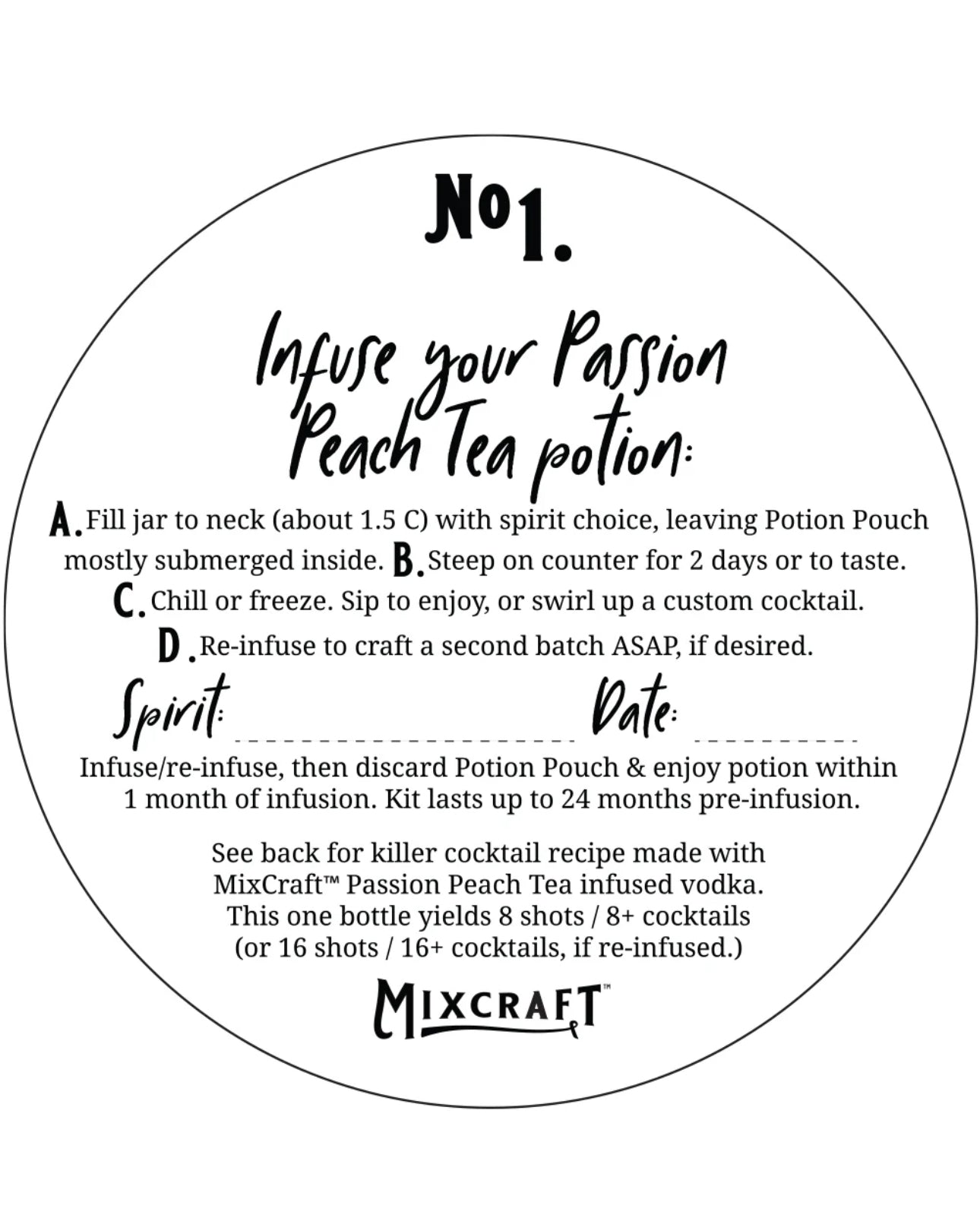 No1.

Infuse your Passion Peach Tea potion:

A. Fill jar to neck (about 1.5 C) with spirit choice, leaving Potion Pouch mostly submerged inside. B. Steep on counter for 2 days or to taste. C. Chill or freeze. Sip to enjoy, or swirl up a custom cocktail. D. Re-infuse to craft a second batch ASAP, if desired.

Spirit: Date:

Infuse/re-infuse, then discard Potion Pouch & enjoy potion within 1 month of infusion. Kit lasts up to 24 months pre-infusion.

See back for killer cocktail recipe made with MixCraft™ Passion Peach Tea infused vodka. This one bottle yields 8 shots / 8+ cocktails (or 16 shots / 16+ cocktails, if re-infused.)

MIXCRAFT™